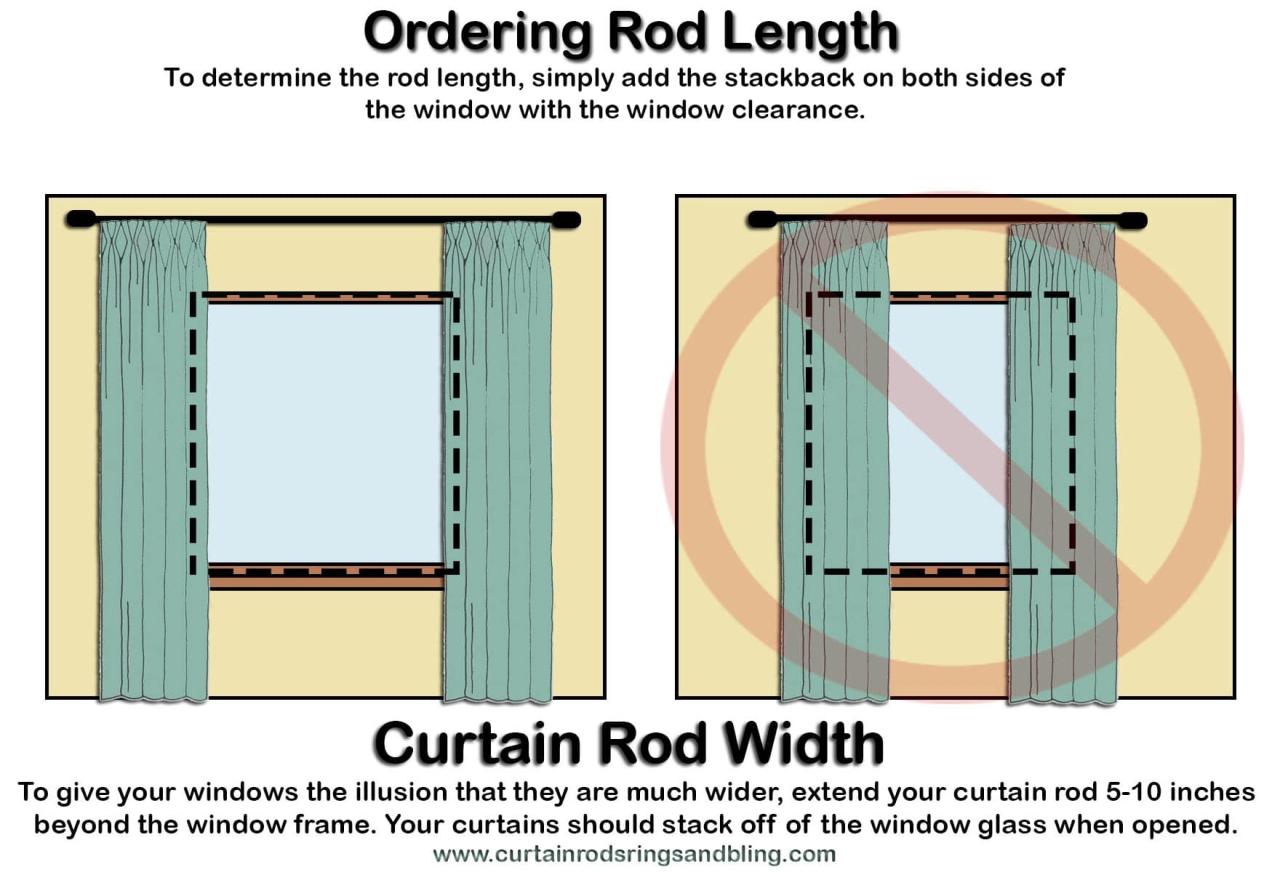 Ordering Rod Length

To determine the rod length, simply add the stackback on both sides of the window with the window clearance.

Curtain Rod Width

To give your windows the illusion that they are much wider, extend your curtain rod 5-10 inches beyond the window frame. Your curtains should stack off of the window glass when opened.

www.curtainrodsringsandbling.com